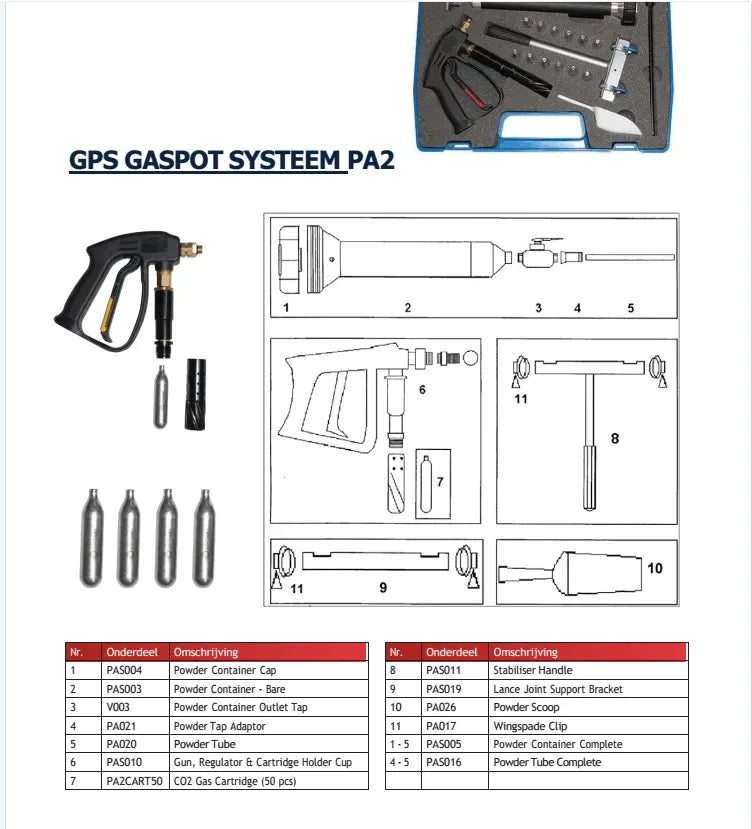 GPS GASPOT SYSTEEM PA2

1 2 3 4 5

6

7

11

8

11 9

10

| Nr. | Onderdeel | Omschrijving |
|---|---|---|
| 1 | PAS004 | Powder Container Cap |
| 2 | PAS003 | Powder Container - Bare |
| 3 | V003 | Powder Container Outlet Tap |
| 4 | PA021 | Powder Tap Adaptor |
| 5 | PA020 | Powder Tube |
| 6 | PAS010 | Gun, Regulator & Cartridge Holder Cup |
| 7 | PA2CART50 | CO2 Gas Cartridge (50 pcs) |

| Nr. | Onderdeel | Omschrijving |
|---|---|---|
| 8 | PAS011 | Stabiliser Handle |
| 9 | PAS019 | Lance Joint Support Bracket |
| 10 | PA026 | Powder Scoop |
| 11 | PA017 | Wingspade Clip |
| 1 - 5 | PAS005 | Powder Container Complete |
| 4 - 5 | PAS016 | Powder Tube Complete |
| | | |