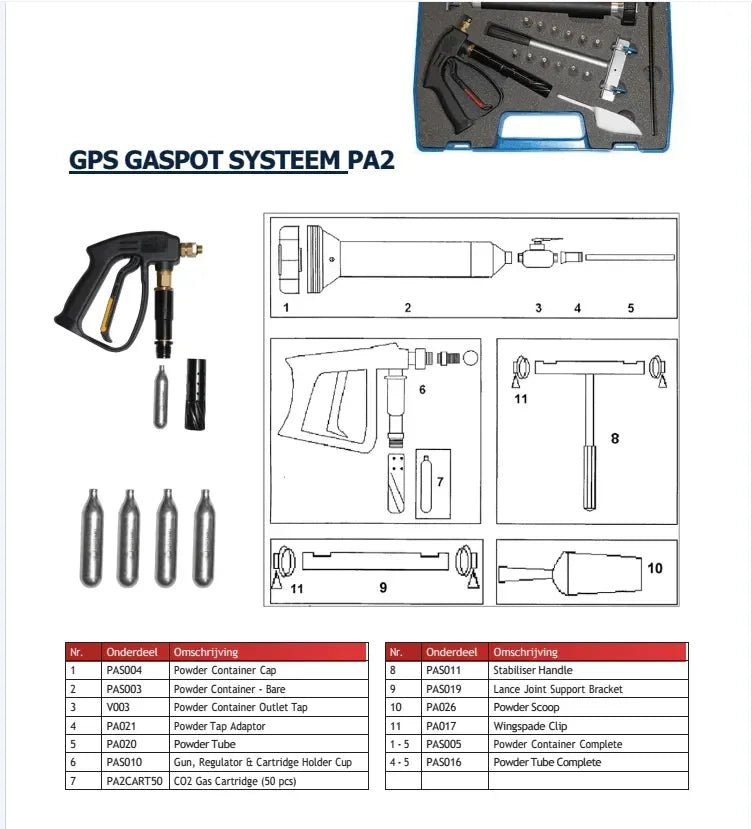 GPS GASPOT SYSTEEM PA2

1 2 3 4 5

6

7

11

8

11 9

10

| Nr. | Onderdeel | Omschrijving |
|---|---|---|
| 1 | PAS004 | Powder Container Cap |
| 2 | PAS003 | Powder Container - Bare |
| 3 | V003 | Powder Container Outlet Tap |
| 4 | PA021 | Powder Tap Adaptor |
| 5 | PA020 | Powder Tube |
| 6 | PAS010 | Gun, Regulator & Cartridge Holder Cup |
| 7 | PA2CART50 | CO2 Gas Cartridge (50 pcs) |

| Nr. | Onderdeel | Omschrijving |
|---|---|---|
| 8 | PAS011 | Stabiliser Handle |
| 9 | PAS019 | Lance Joint Support Bracket |
| 10 | PA026 | Powder Scoop |
| 11 | PA017 | Wingspade Clip |
| 1 - 5 | PAS005 | Powder Container Complete |
| 4 - 5 | PAS016 | Powder Tube Complete |
| | | |